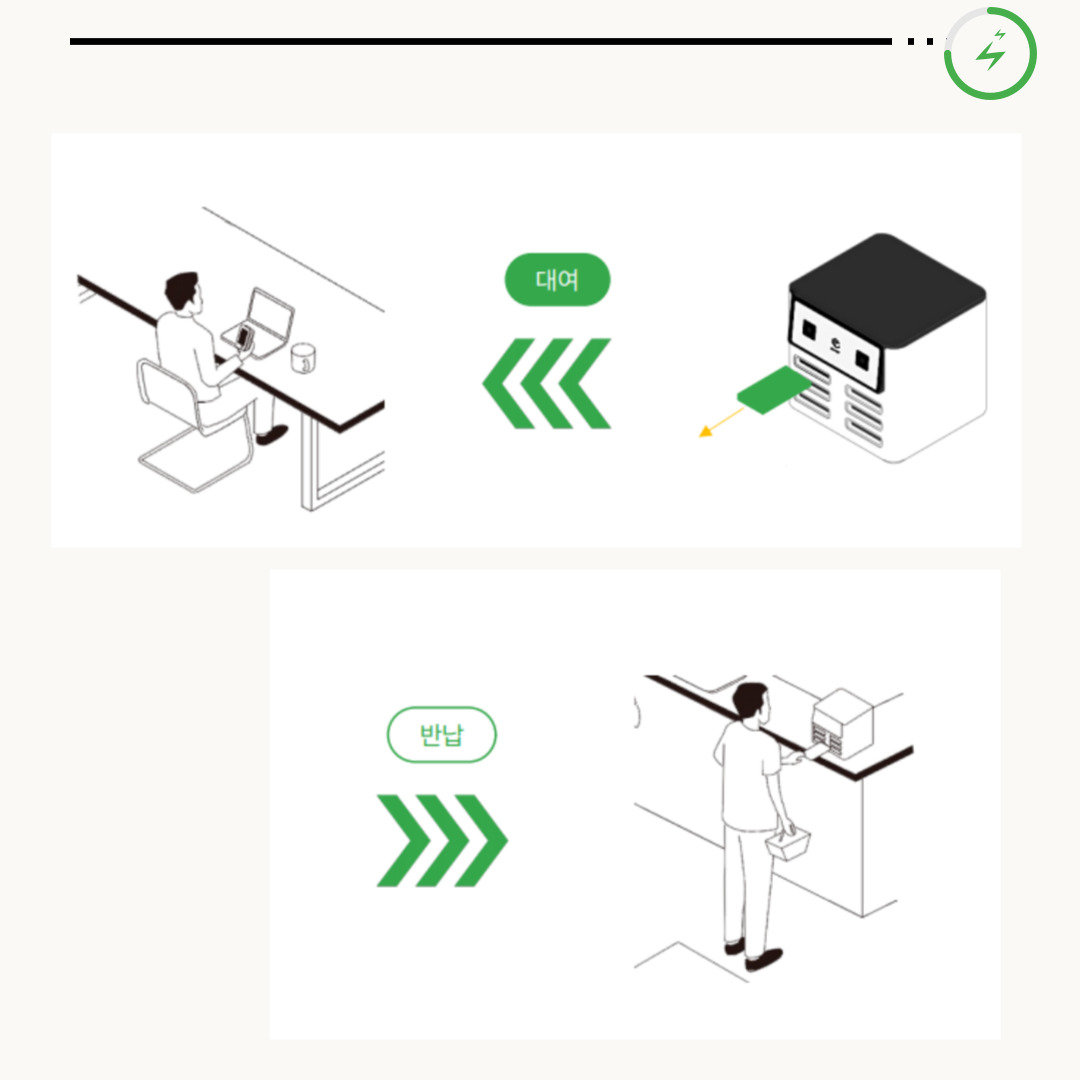 대여

반납