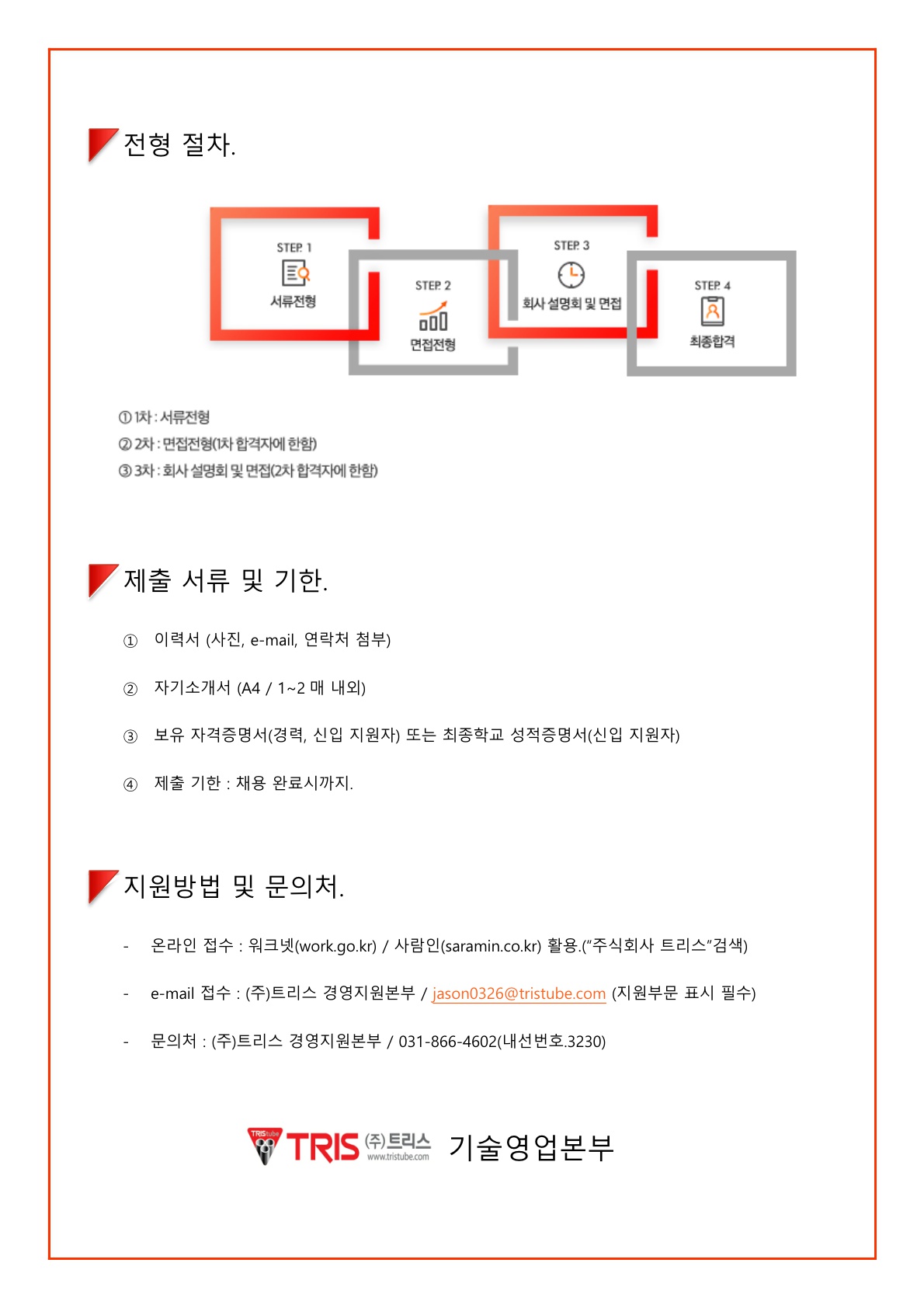 전형 절차.

STEP. 1
서류전형

STEP. 2
면접전형

STEP. 3
회사 설명회 및 면접

STEP. 4
최종합격

① 1차 : 서류전형
② 2차 : 면접전형(1차 합격자에 한함)
③ 3차 : 회사 설명회 및 면접(2차 합격자에 한함)

제출 서류 및 기한.

① 이력서 (사진, e-mail, 연락처 첨부)

② 자기소개서 (A4 / 1~2 매 내외)

③ 보유 자격증명서(경력, 신입 지원자) 또는 최종학교 성적증명서(신입 지원자)

④ 제출 기한 : 채용 완료시까지.

지원방법 및 문의처.

- 온라인 접수 : 워크넷(work.go.kr) / 사람인(saramin.co.kr) 활용.("주식회사 트리스"검색)

- e-mail 접수 : (주)트리스 경영지원본부 / jason0326@tristube.com (지원부문 표시 필수)

- 문의처 : (주)트리스 경영지원본부 / 031-866-4602(내선번호.3230)

TRIStube TRIS (주)트리스 www.tristube.com 기술영업본부